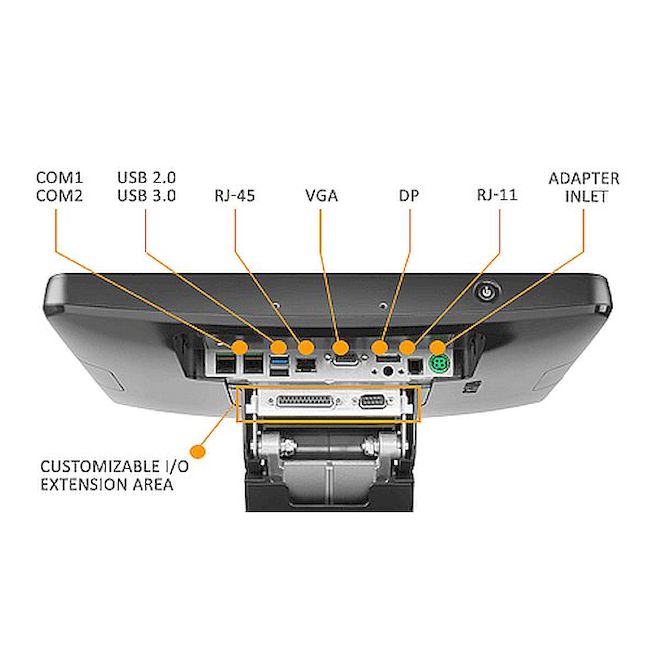 COM1
COM2

USB 2.0
USB 3.0

RJ-45

VGA

DP

RJ-11

ADAPTER
INLET

CUSTOMIZABLE I/O
EXTENSION AREA